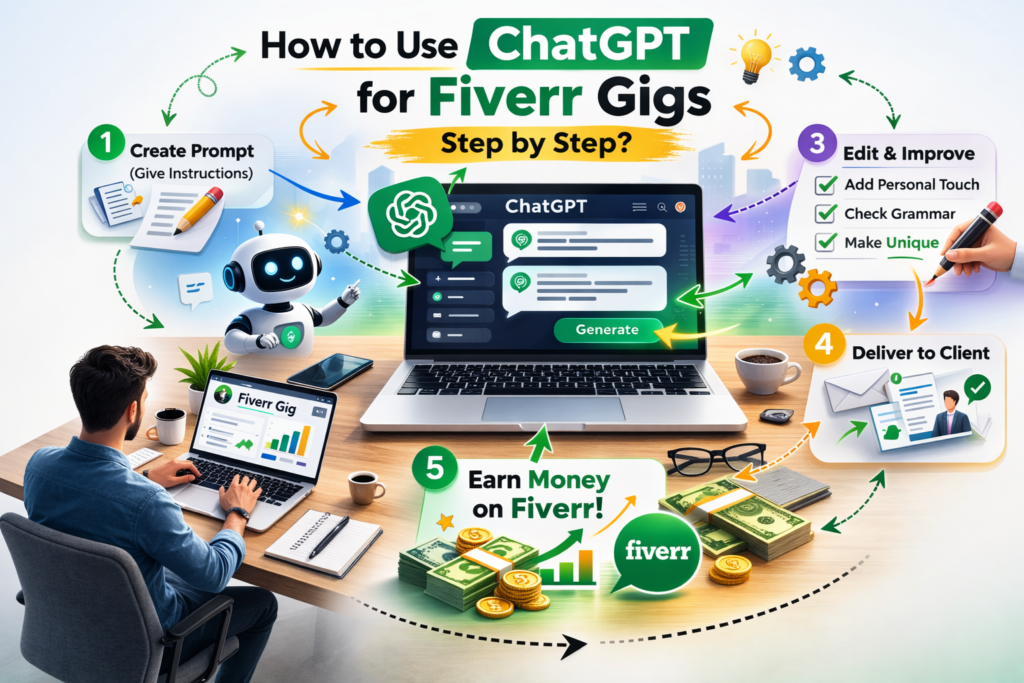 How to Use ChatGPT for Fiverr Gigs

Step by Step?

1 Create Prompt (Give Instructions)

ChatGPT

Generate

3 Edit & Improve

Add Personal Touch

Check Grammar

Make Unique

4 Deliver to Client

Fiverr Gig

5 Earn Money on Fiverr!

fiverr